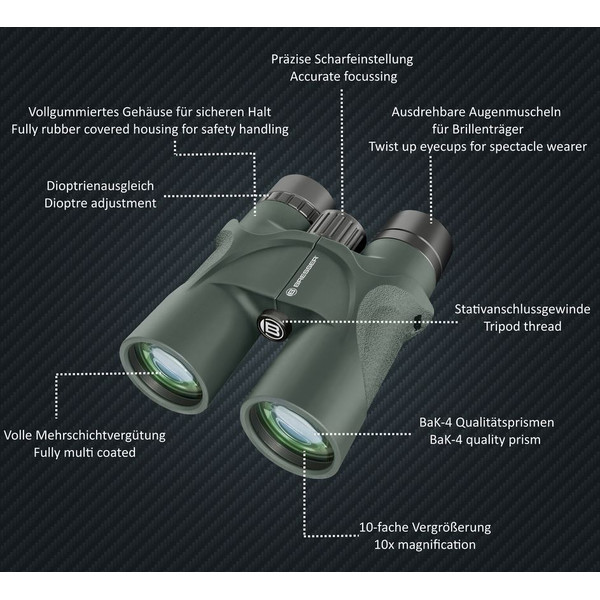 Präzise Scharfeinstellung
Accurate focussing

Vollgummiertes Gehäuse für sicheren Halt
Fully rubber covered housing for safety handling

Ausdrehbare Augenmuscheln
für Brillenträger
Twist up eyecups for spectacle wearer

Dioptrienausgleich
Dioptre adjustment

BRESSER

Stativanschlussgewinde
Tripod thread

Volle Mehrschichtvergütung
Fully multi coated

BaK-4 Qualitätsprismen
BaK-4 quality prism

10-fache Vergrößerung
10x magnification